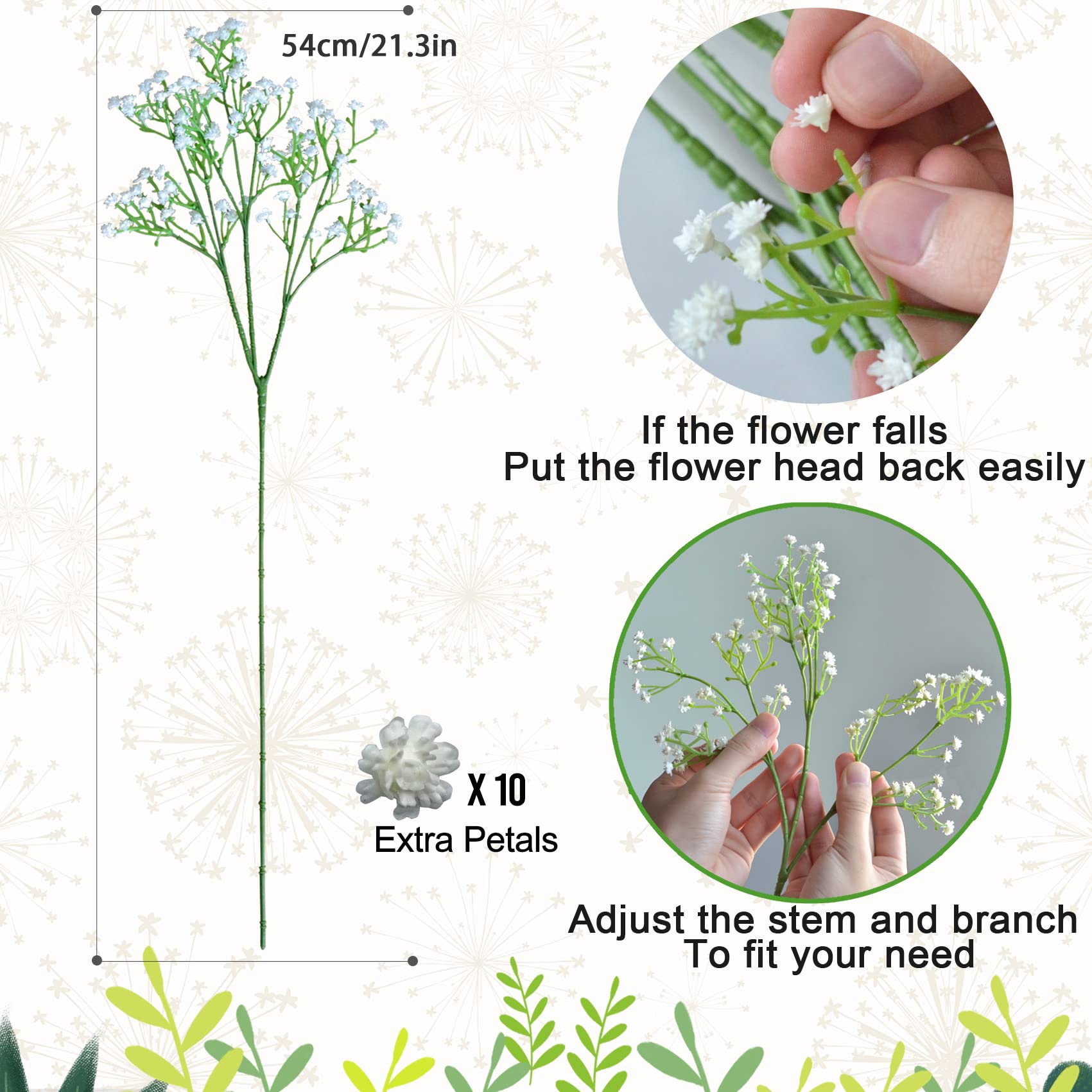 54cm/21.3in

If the flower falls
Put the flower head back easily

X 10
Extra Petals

Adjust the stem and branch
To fit your need